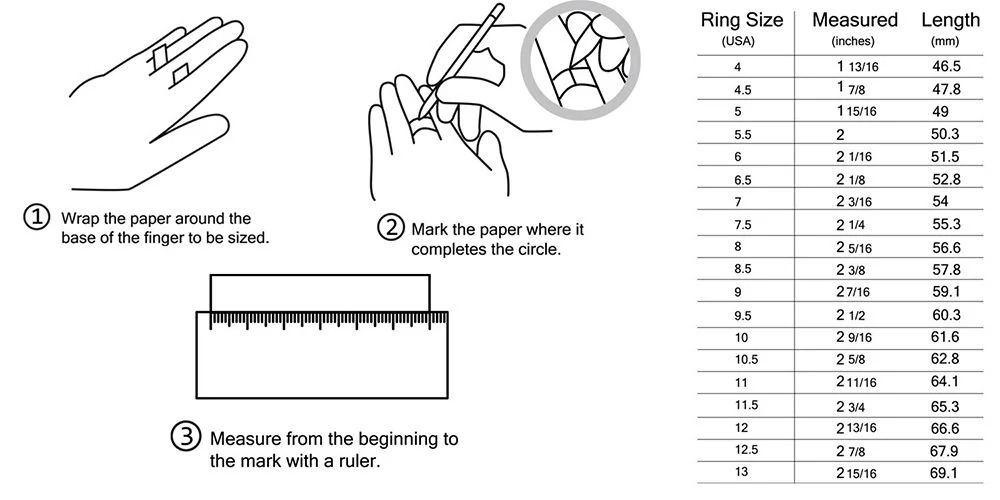 ① Wrap the paper around the base of the finger to be sized.

② Mark the paper where it completes the circle.

③ Measure from the beginning to the mark with a ruler.

| Ring Size (USA) | Measured (inches) | Length (mm) |
|---|---|---|
| 4 | 1 13/16 | 46.5 |
| 4.5 | 1 7/8 | 47.8 |
| 5 | 1 15/16 | 49 |
| 5.5 | 2 | 50.3 |
| 6 | 2 1/16 | 51.5 |
| 6.5 | 2 1/8 | 52.8 |
| 7 | 2 3/16 | 54 |
| 7.5 | 2 1/4 | 55.3 |
| 8 | 2 5/16 | 56.6 |
| 8.5 | 2 3/8 | 57.8 |
| 9 | 2 7/16 | 59.1 |
| 9.5 | 2 1/2 | 60.3 |
| 10 | 2 9/16 | 61.6 |
| 10.5 | 2 5/8 | 62.8 |
| 11 | 2 11/16 | 64.1 |
| 11.5 | 2 3/4 | 65.3 |
| 12 | 2 13/16 | 66.6 |
| 12.5 | 2 7/8 | 67.9 |
| 13 | 2 15/16 | 69.1 |